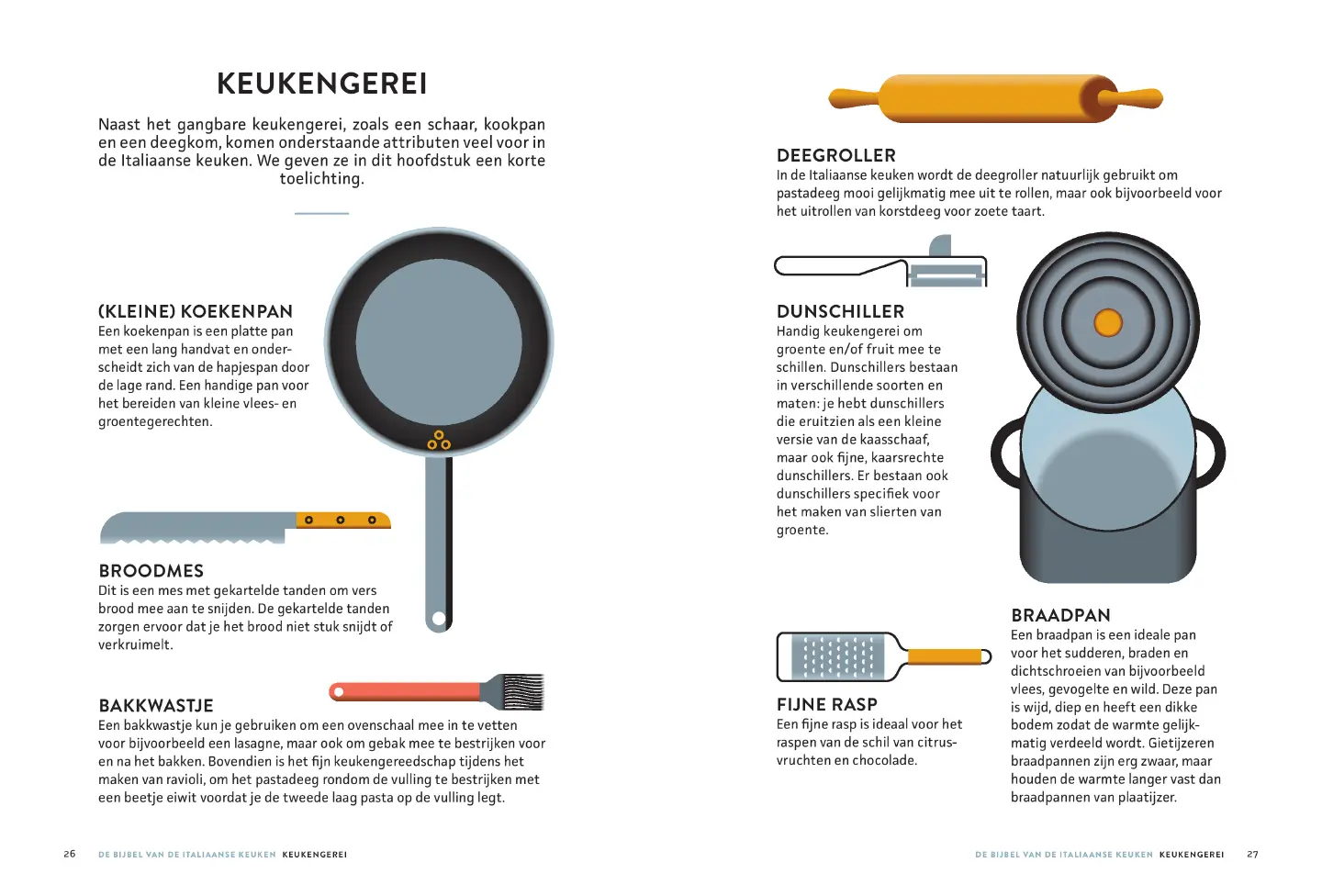 KEUKENGEREI

Naast het gangbare keukengerei, zoals een schaar, kookpan en een deegkom, komen onderstaande attributen veel voor in de Italiaanse keuken. We geven ze in dit hoofdstuk een korte toelichting.

(KLEINE) KOEKENPAN
Een koekenpan is een platte pan met een lang handvat en onderscheidt zich van de hapjespan door de lage rand. Een handige pan voor het bereiden van kleine vlees- en groentegerechten.

BROODMES
Dit is een mes met gekartelde tanden om vers brood mee aan te snijden. De gekartelde tanden zorgen ervoor dat je het brood niet stuk snijdt of verkruimelt.

BAKKWASTJE
Een bakkwastje kun je gebruiken om een ovenschaal mee in te vetten voor bijvoorbeeld een lasagne, maar ook om gebak mee te bestrijken voor en na het bakken. Bovendien is het fijn keukengereedschap tijdens het maken van ravioli, om het pastadeeg rondom de vulling te bestrijken met een beetje eiwit voordat je de tweede laag pasta op de vulling legt.

26 DE BIJBEL VAN DE ITALIAANSE KEUKEN KEUKENGEREI

DEEGROLLER
In de Italiaanse keuken wordt de deegroller natuurlijk gebruikt om pastadeeg mooi gelijkmatig mee uit te rollen, maar ook bijvoorbeeld voor het uitrollen van korstdeeg voor zoete taart.

DUNSCHILLER
Handig keukengerei om groente en/of fruit mee te schillen. Dunschillers bestaan in verschillende soorten en maten: je hebt dunschillers die eruitzien als een kleine versie van de kaasschaaf, maar ook fijne, kaarsrechte dunschillers. Er bestaan ook dunschillers specifiek voor het maken van slierten van groente.

FIJNE RASP
Een fijne rasp is ideaal voor het raspen van de schil van citrusvruchten en chocolade.

BRAADPAN
Een braadpan is een ideale pan voor het sudderen, braden en dichtschroeien van bijvoorbeeld vlees, gevogelte en wild. Deze pan is wijd, diep en heeft een dikke bodem zodat de warmte gelijkmatig verdeeld wordt. Gietijzeren braadpannen zijn erg zwaar, maar houden de warmte langer vast dan braadpannen van plaatijzer.

DE BIJBEL VAN DE ITALIAANSE KEUKEN KEUKENGEREI 27