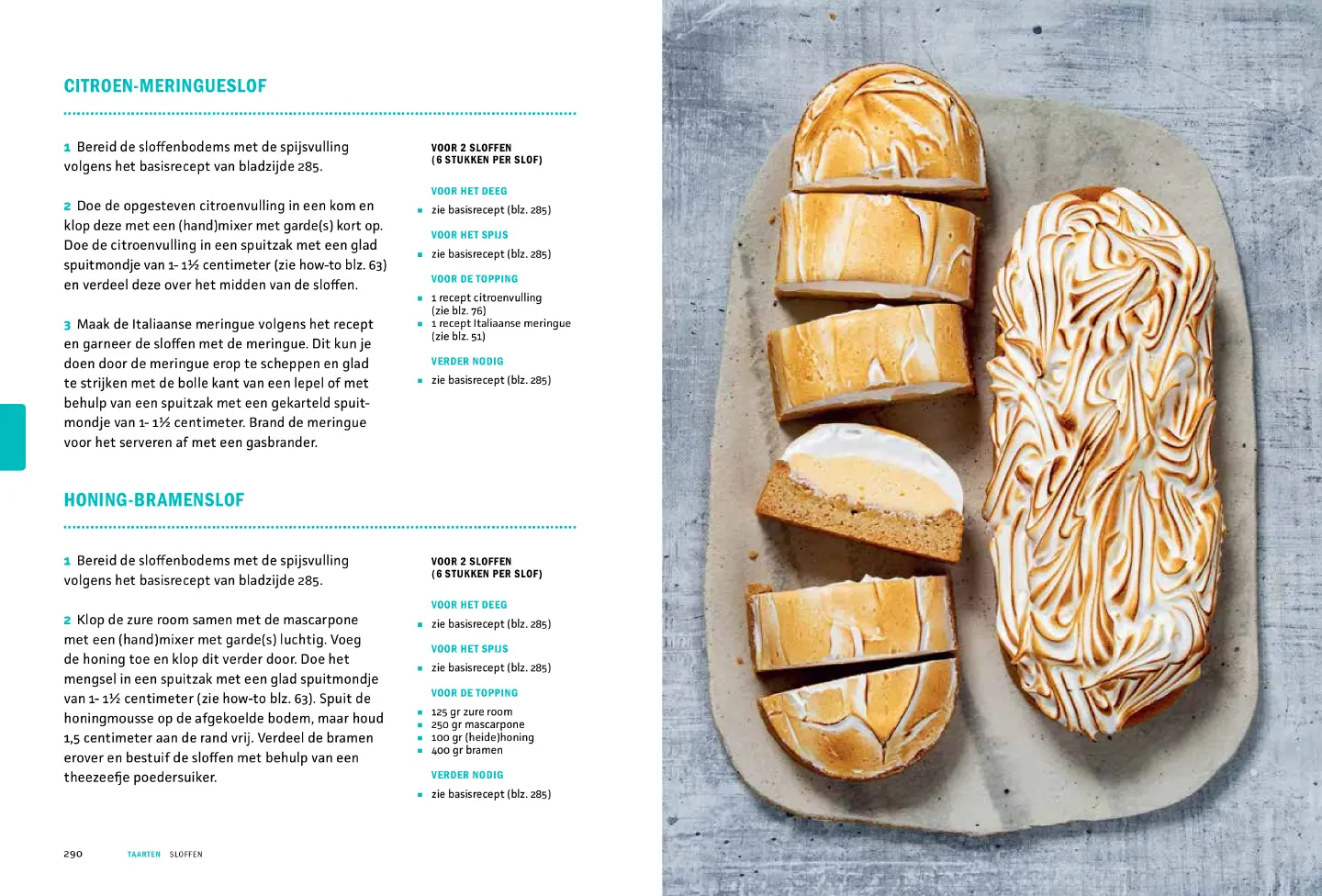 CITROEN-MERINGUESLOF

1 Bereid de sloffenbodems met de spijsvulling volgens het basisrecept van bladzijde 285.

2 Doe de opgesteven citroenvulling in een kom en klop deze met een (hand)mixer met garde(s) kort op. Doe de citroenvulling in een spuitzak met een glad spuitmondje van 1- 1½ centimeter (zie how-to blz. 63) en verdeel deze over het midden van de sloffen.

3 Maak de Italiaanse meringue volgens het recept en garneer de sloffen met de meringue. Dit kun je doen door de meringue erop te scheppen en glad te strijken met de bolle kant van een lepel of met behulp van een spuitzak met een gekarteld spuitmondje van 1- 1½ centimeter. Brand de meringue voor het serveren af met een gasbrander.

VOOR 2 SLOFFEN
(6 STUKKEN PER SLOF)

VOOR HET DEEG
- zie basisrecept (blz. 285)

VOOR HET SPIJS
- zie basisrecept (blz. 285)

VOOR DE TOPPING
- 1 recept citroenvulling (zie blz. 76)
- 1 recept Italiaanse meringue (zie blz. 51)

VERDER NODIG
- zie basisrecept (blz. 285)

HONING-BRAMENSLOF

1 Bereid de sloffenbodems met de spijsvulling volgens het basisrecept van bladzijde 285.

2 Klop de zure room samen met de mascarpone met een (hand)mixer met garde(s) luchtig. Voeg de honing toe en klop dit verder door. Doe het mengsel in een spuitzak met een glad spuitmondje van 1- 1½ centimeter (zie how-to blz. 63). Spuit de honingmousse op de afgekoelde bodem, maar houd 1,5 centimeter aan de rand vrij. Verdeel de bramen erover en bestuif de sloffen met behulp van een theezeefje poedersuiker.

VOOR 2 SLOFFEN
(6 STUKKEN PER SLOF)

VOOR HET DEEG
- zie basisrecept (blz. 285)

VOOR HET SPIJS
- zie basisrecept (blz. 285)

VOOR DE TOPPING
- 125 gr zure room
- 250 gr mascarpone
- 100 gr (heide)honing
- 400 gr bramen

VERDER NODIG
- zie basisrecept (blz. 285)

290 TAARTEN SLOFFEN