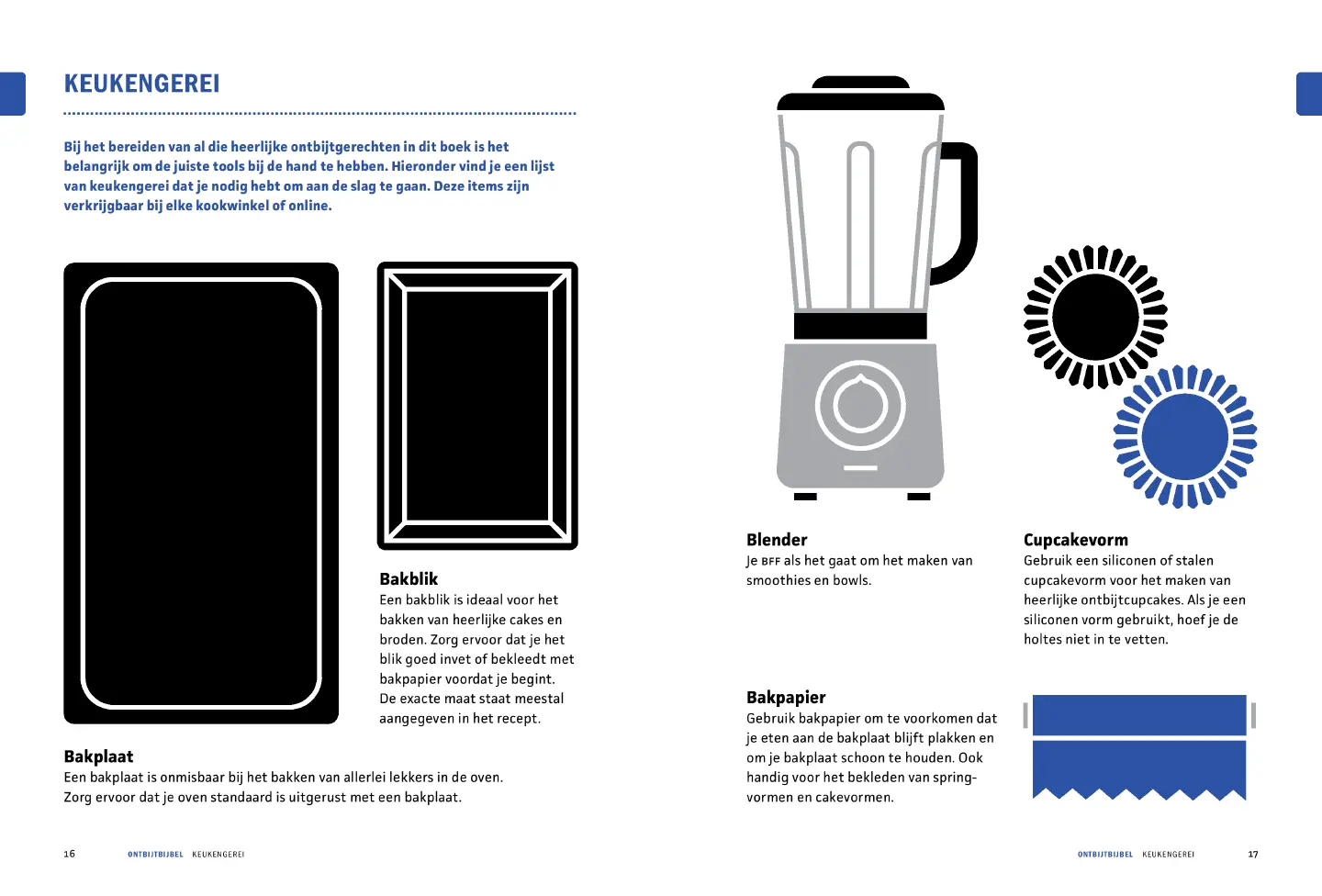 KEUKENGEREI

Bij het bereiden van al die heerlijke ontbijtgerechten in dit boek is het belangrijk om de juiste tools bij de hand te hebben. Hieronder vind je een lijst van keukengerei dat je nodig hebt om aan de slag te gaan. Deze items zijn verkrijgbaar bij elke kookwinkel of online.

Bakblik
Een bakblik is ideaal voor het bakken van heerlijke cakes en broden. Zorg ervoor dat je het blik goed invet of bekleedt met bakpapier voordat je begint. De exacte maat staat meestal aangegeven in het recept.

Bakplaat
Een bakplaat is onmisbaar bij het bakken van allerlei lekkers in de oven. Zorg ervoor dat je oven standaard is uitgerust met een bakplaat.

16 ONTBIJTBIJBEL KEUKENGEREI

Blender
Je BFF als het gaat om het maken van smoothies en bowls.

Cupcakevorm
Gebruik een siliconen of stalen cupcakevorm voor het maken van heerlijke ontbijtcupcakes. Als je een siliconen vorm gebruikt, hoef je de holtes niet in te vetten.

Bakpapier
Gebruik bakpapier om te voorkomen dat je eten aan de bakplaat blijft plakken en om je bakplaat schoon te houden. Ook handig voor het bekleden van springvormen en cakevormen.

ONTBIJTBIJBEL KEUKENGEREI 17