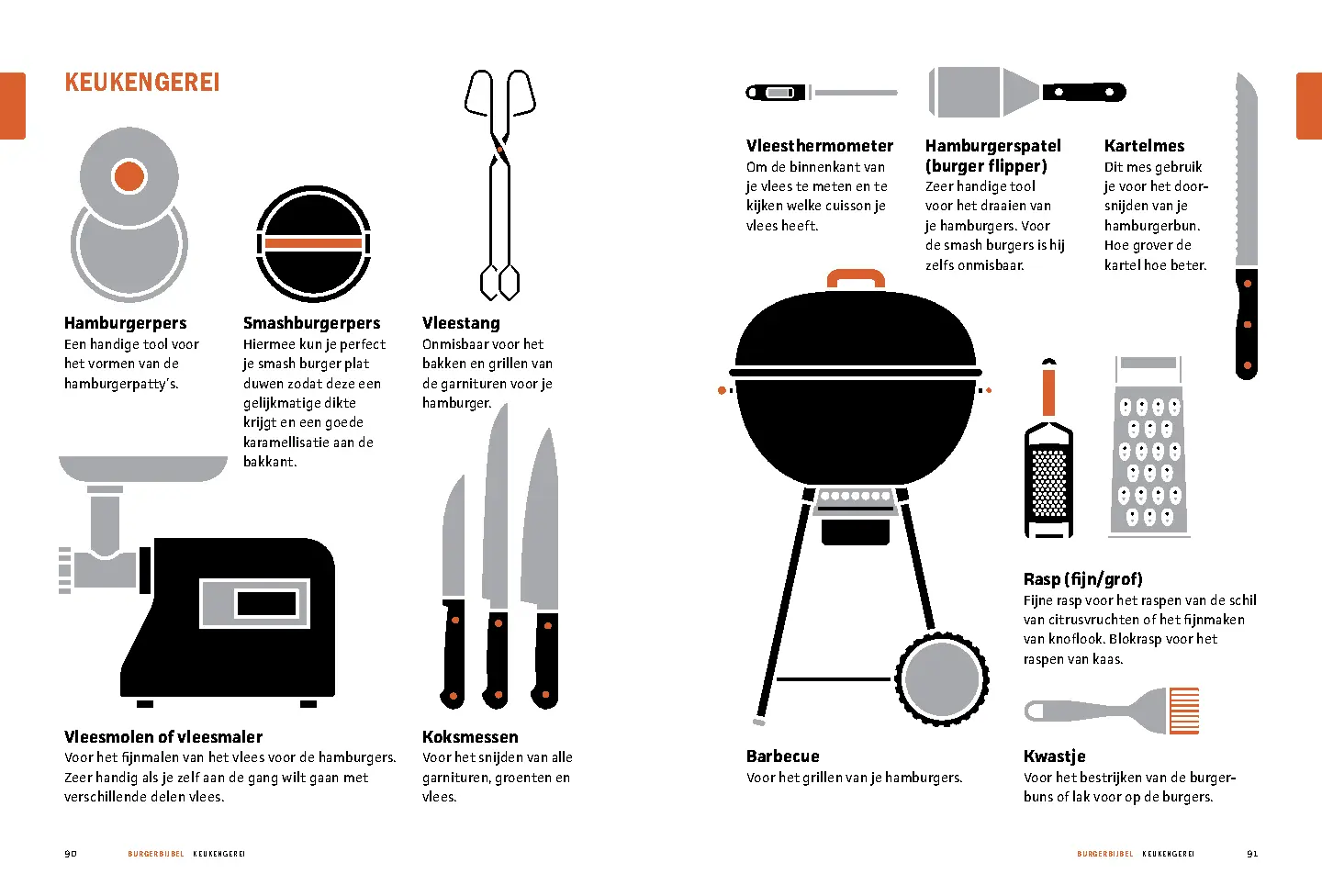 KEUKENGEREI

Hamburgerpers
Een handige tool voor het vormen van de hamburgerpatty's.

Smashburgerpers
Hiermee kun je perfect je smash burger plat duwen zodat deze een gelijkmatige dikte krijgt en een goede karamellisatie aan de bakkant.

Vleestang
Onmisbaar voor het bakken en grillen van de garnituren voor je hamburger.

Vleesmolen of vleesmaler
Voor het fijnmalen van het vlees voor de hamburgers. Zeer handig als je zelf aan de gang wilt gaan met verschillende delen vlees.

Koksmessen
Voor het snijden van alle garnituren, groenten en vlees.

90 BURGERBIJBEL KEUKENGEREI

Vleesthermometer
Om de binnenkant van je vlees te meten en te kijken welke cuisson je vlees heeft.

Hamburgerspatel (burger flipper)
Zeer handige tool voor het draaien van je hamburgers. Voor de smash burgers is hij zelfs onmisbaar.

Kartelmes
Dit mes gebruik je voor het doorsnijden van je hamburgerbun. Hoe grover de kartel hoe beter.

Rasp (fijn/grof)
Fijne rasp voor het raspen van de schil van citrusvruchten of het fijnmaken van knoflook. Blokrasp voor het raspen van kaas.

Barbecue
Voor het grillen van je hamburgers.

Kwastje
Voor het bestrijken van de burgerbuns of lak voor op de burgers.

BURGERBIJBEL KEUKENGEREI 91