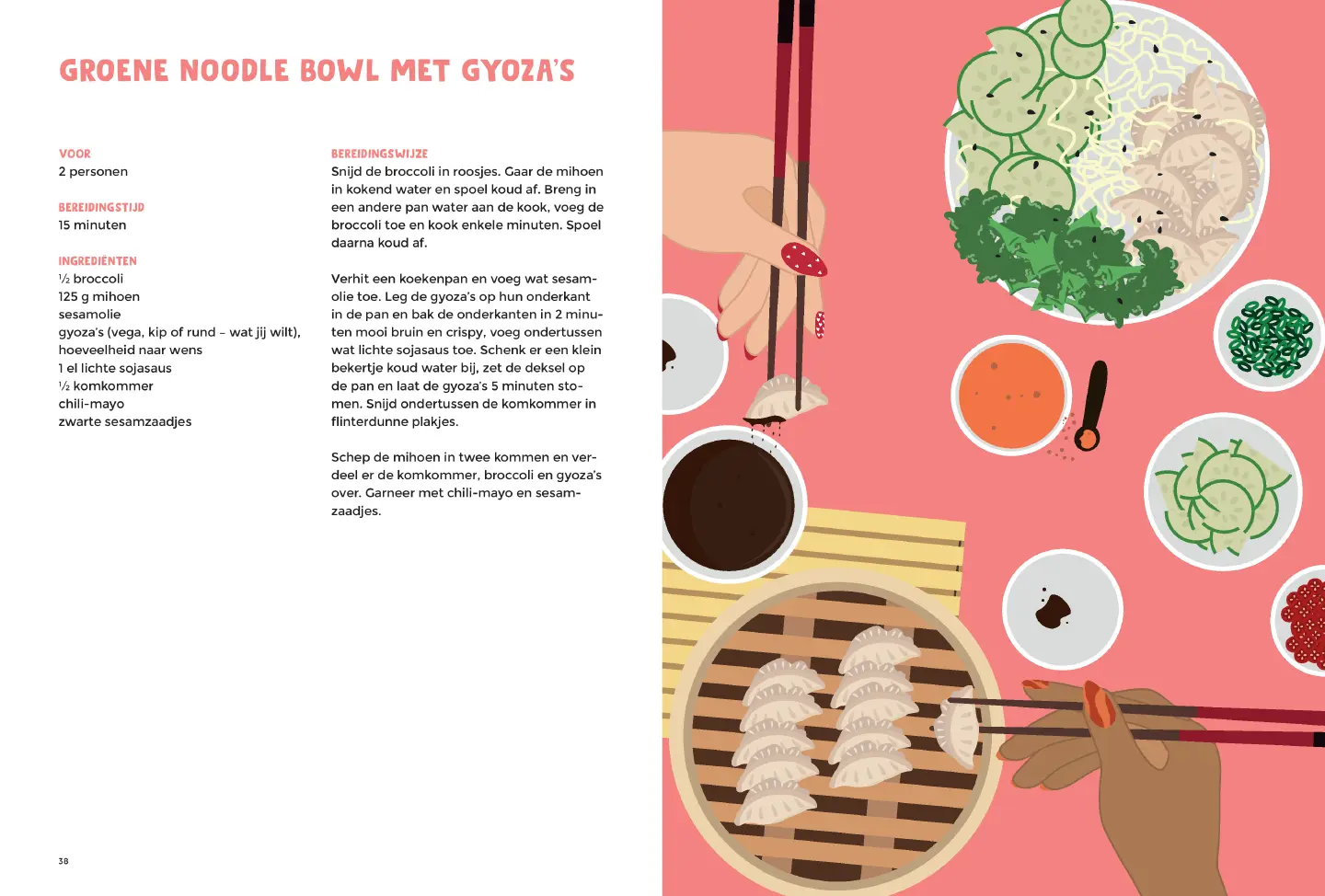 GROENE NOODLE BOWL MET GYOZA'S

VOOR
2 personen

BEREIDINGSTIJD
15 minuten

INGREDIËNTEN
½ broccoli
125 g mihoen
sesamolie
gyoza's (vega, kip of rund – wat jij wilt), hoeveelheid naar wens
1 el lichte sojasaus
½ komkommer
chili-mayo
zwarte sesamzaadjes

BEREIDINGSWIJZE
Snijd de broccoli in roosjes. Gaar de mihoen in kokend water en spoel koud af. Breng in een andere pan water aan de kook, voeg de broccoli toe en kook enkele minuten. Spoel daarna koud af.

Verhit een koekenpan en voeg wat sesamolie toe. Leg de gyoza's op hun onderkant in de pan en bak de onderkanten in 2 minuten mooi bruin en crispy, voeg ondertussen wat lichte sojasaus toe. Schenk er een klein bekertje koud water bij, zet de deksel op de pan en laat de gyoza's 5 minuten stomen. Snijd ondertussen de komkommer in flinterdunne plakjes.

Schep de mihoen in twee kommen en verdeel er de komkommer, broccoli en gyoza's over. Garneer met chili-mayo en sesamzaadjes.

38