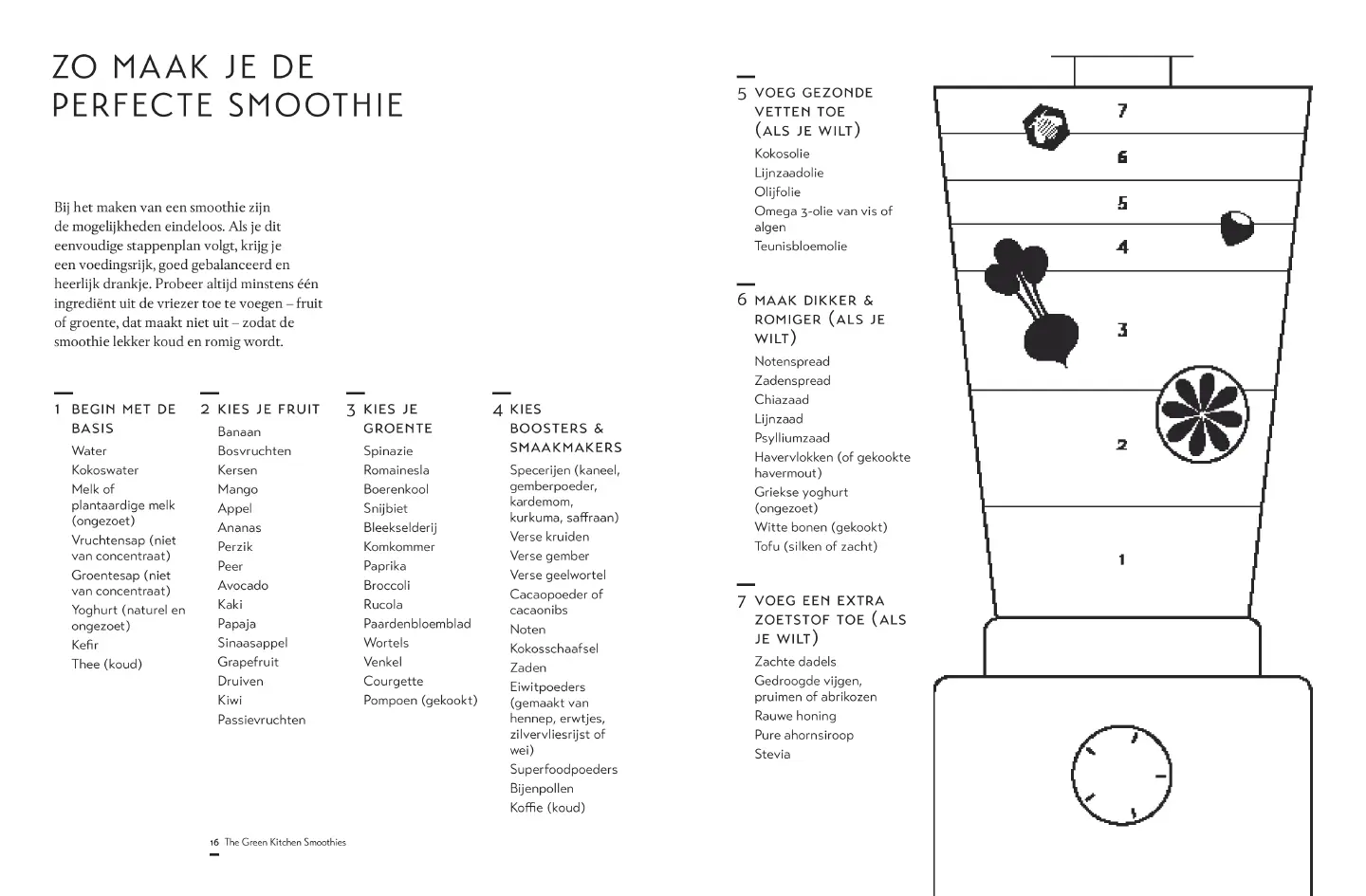 ZO MAAK JE DE PERFECTE SMOOTHIE

Bij het maken van een smoothie zijn de mogelijkheden eindeloos. Als je dit eenvoudige stappenplan volgt, krijg je een voedingsrijk, goed gebalanceerd en heerlijk drankje. Probeer altijd minstens één ingrediënt uit de vriezer toe te voegen – fruit of groente, dat maakt niet uit – zodat de smoothie lekker koud en romig wordt.

1 BEGIN MET DE BASIS
Water
Kokoswater
Melk of plantaardige melk (ongezoet)
Vruchtensap (niet van concentraat)
Groentesap (niet van concentraat)
Yoghurt (naturel en ongezoet)
Kefir
Thee (koud)

2 KIES JE FRUIT
Banaan
Bosvruchten
Kersen
Mango
Appel
Ananas
Perzik
Peer
Avocado
Kaki
Papaja
Sinaasappel
Grapefruit
Druiven
Kiwi
Passievruchten

3 KIES JE GROENTE
Spinazie
Romainesla
Boerenkool
Snijbiet
Bleekselderij
Komkommer
Paprika
Broccoli
Rucola
Paardenbloemblad
Wortels
Venkel
Courgette
Pompoen (gekookt)

4 KIES BOOSTERS & SMAAKMAKERS
Specerijen (kaneel, gemberpoeder, kardemom, kurkuma, saffraan)
Verse kruiden
Verse gember
Verse geelwortel
Cacaopoeder of cacaonibs
Noten
Kokosschaafsel
Zaden
Eiwitpoeders (gemaakt van hennep, erwtjes, zilvervliesrijst of wei)
Superfoodpoeders
Bijenpollen
Koffie (koud)

16 The Green Kitchen Smoothies

5 VOEG GEZONDE VETTEN TOE (ALS JE WILT)
Kokosolie
Lijnzaadolie
Olijfolie
Omega 3-olie van vis of algen
Teunisbloemolie

6 MAAK DIKKER & ROMIGER (ALS JE WILT)
Notenspread
Zadenspread
Chiazaad
Lijnzaad
Psylliumzaad
Havervlokken (of gekookte havermout)
Griekse yoghurt (ongezoet)
Witte bonen (gekookt)
Tofu (silken of zacht)

7 VOEG EEN EXTRA ZOETSTOF TOE (ALS JE WILT)
Zachte dadels
Gedroogde vijgen, pruimen of abrikozen
Rauwe honing
Pure ahornsiroop
Stevia

7
6
5
4
3
2
1