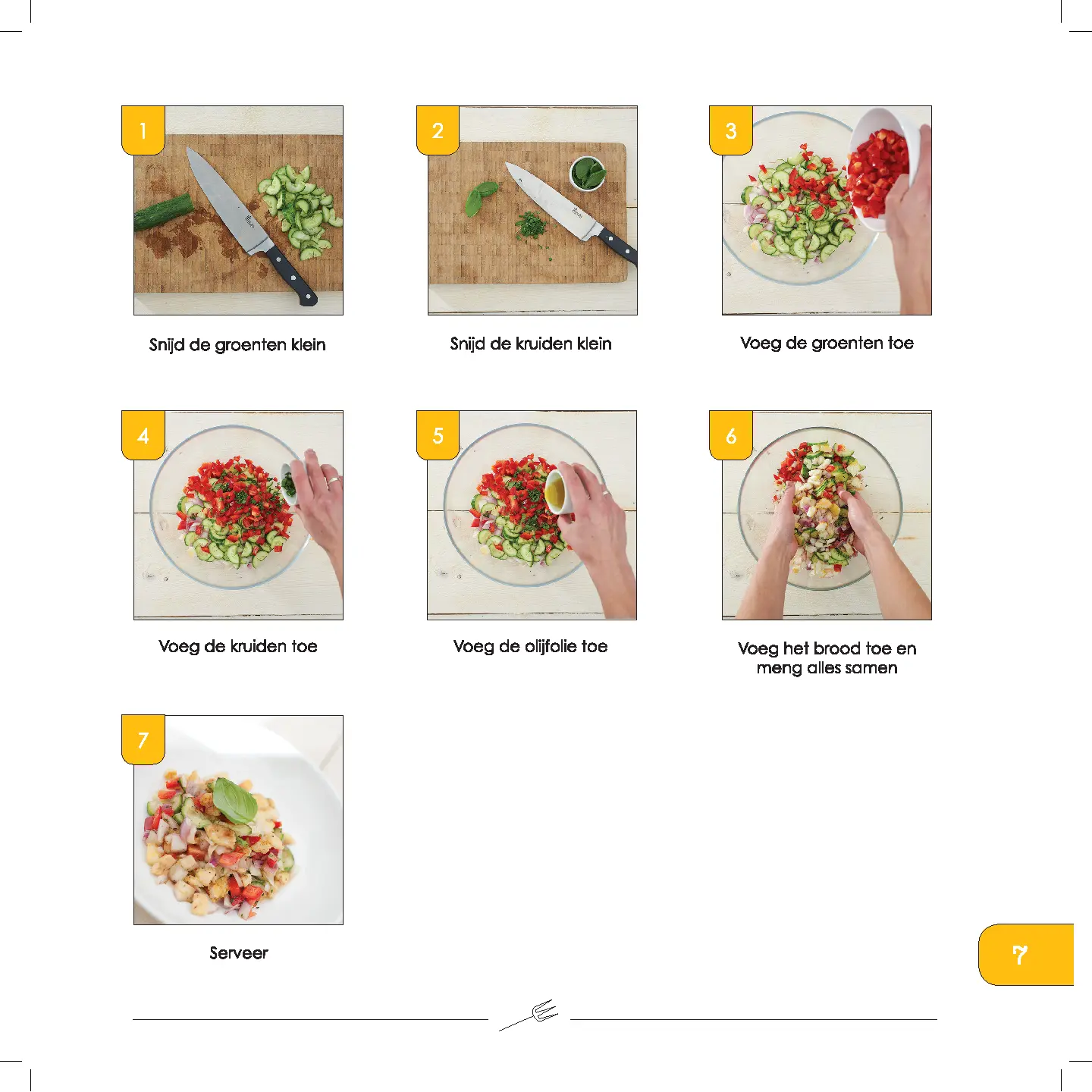 1

Snijd de groenten klein

2

Snijd de kruiden klein

3

Voeg de groenten toe

4

Voeg de kruiden toe

5

Voeg de olijfolie toe

6

Voeg het brood toe en meng alles samen

7

Serveer

7