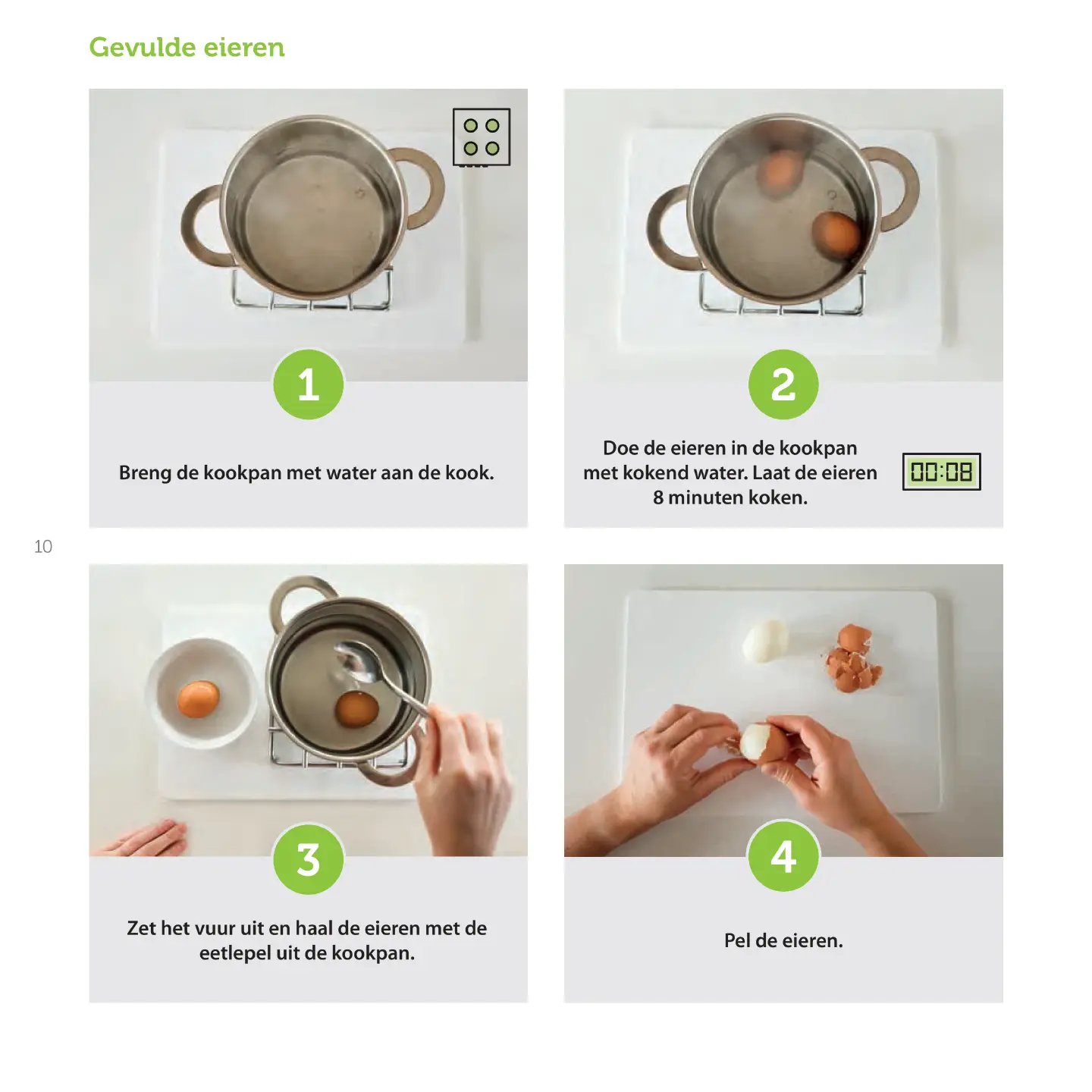 Gevulde eieren

1

Breng de kookpan met water aan de kook.

2

Doe de eieren in de kookpan met kokend water. Laat de eieren 8 minuten koken.

00:08

10

3

Zet het vuur uit en haal de eieren met de eetlepel uit de kookpan.

4

Pel de eieren.