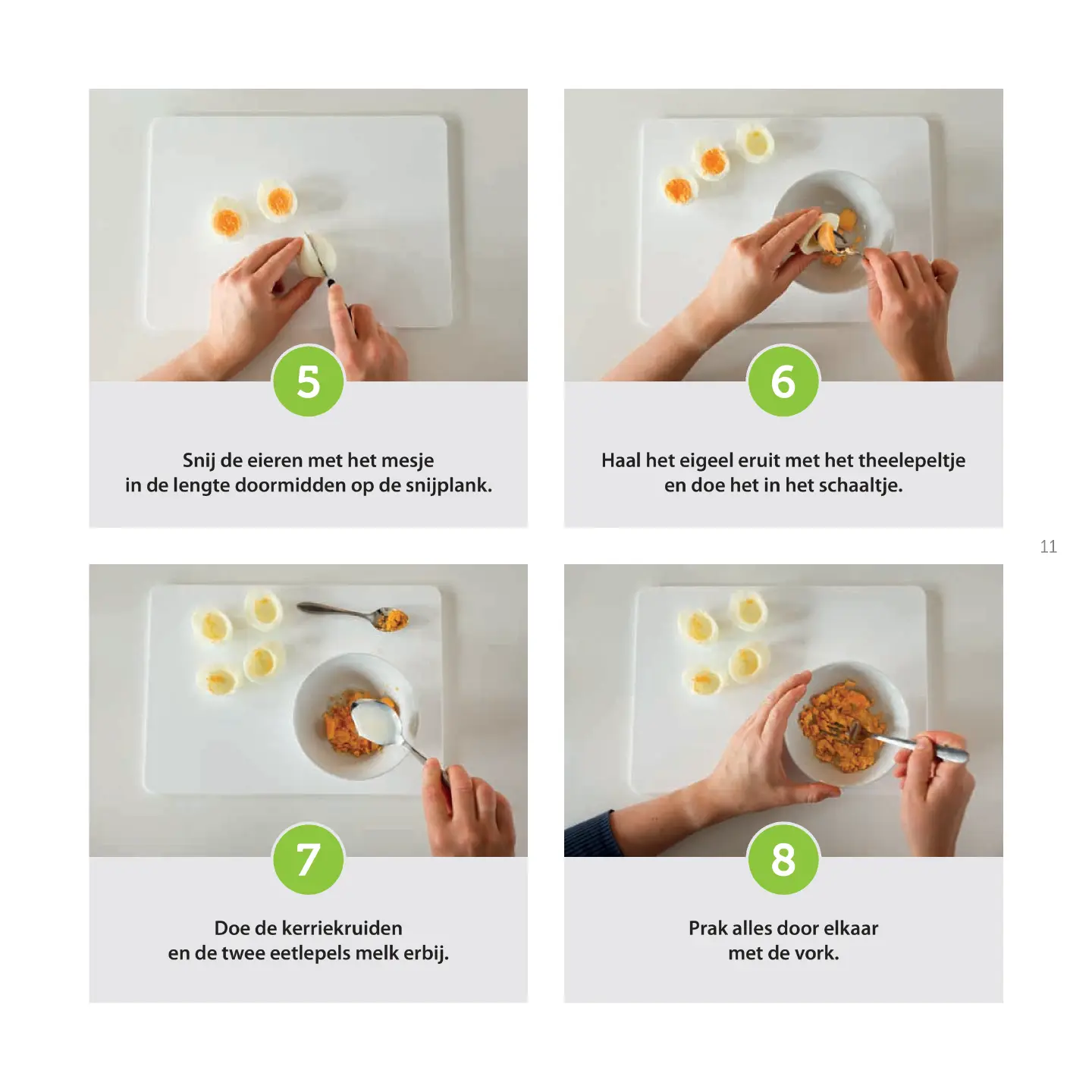 5

Snij de eieren met het mesje
in de lengte doormidden op de snijplank.

6

Haal het eigeel eruit met het theelepeltje
en doe het in het schaaltje.

11

7

Doe de kerriekruiden
en de twee eetlepels melk erbij.

8

Prak alles door elkaar
met de vork.