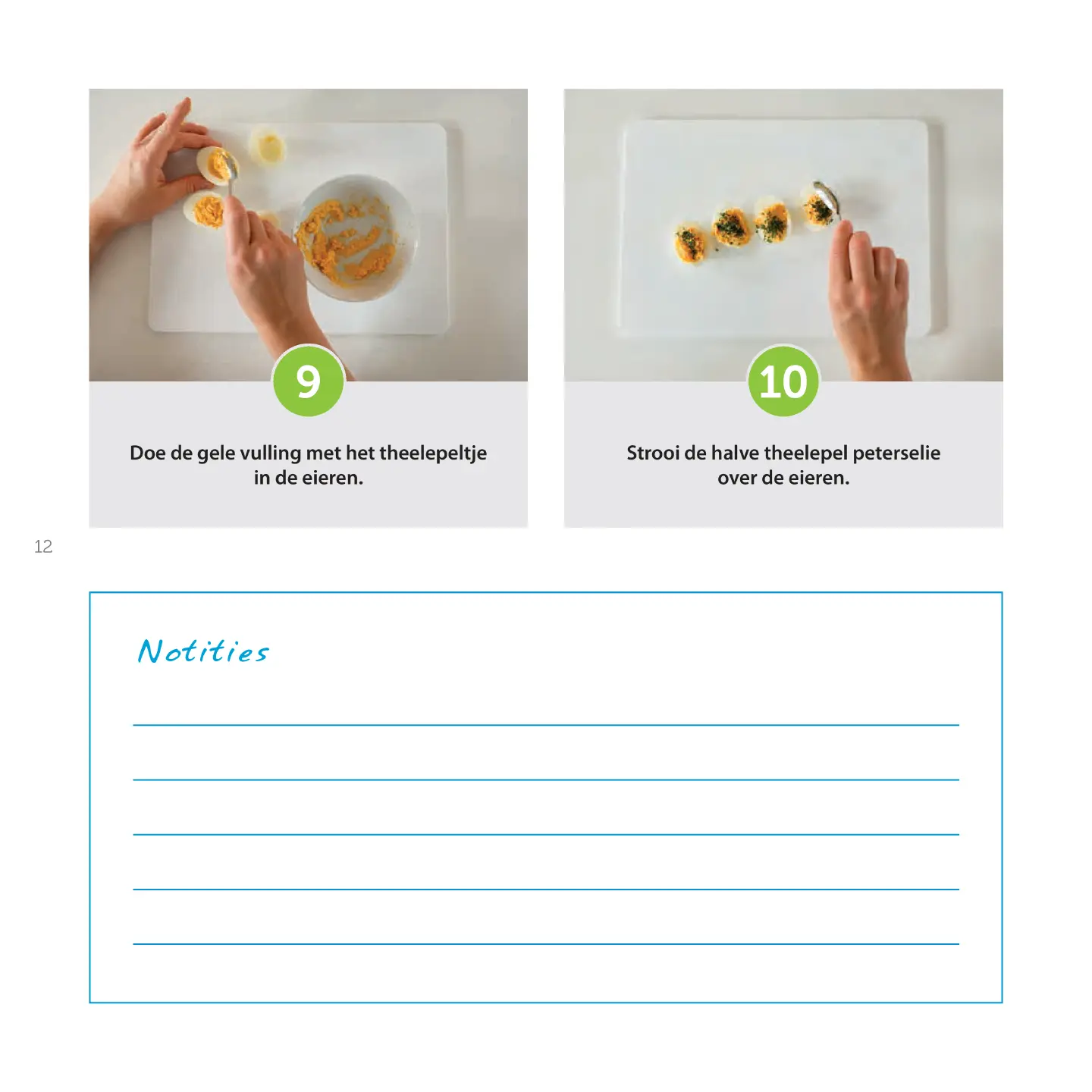 9

Doe de gele vulling met het theelepeltje in de eieren.

10

Strooi de halve theelepel peterselie over de eieren.

12

Notities