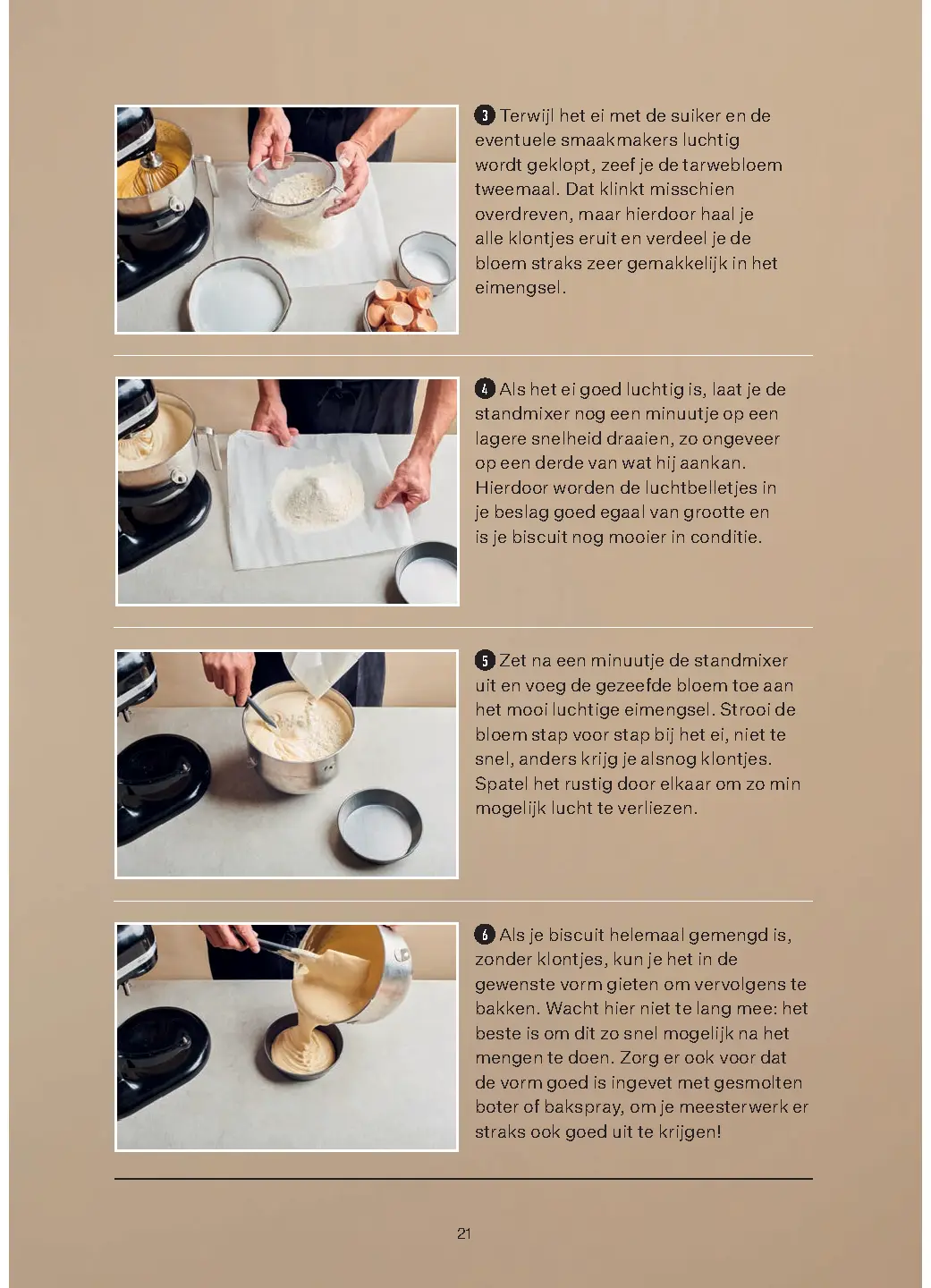 3 Terwijl het ei met de suiker en de eventuele smaakmakers luchtig wordt geklopt, zeef je de tarwebloem tweemaal. Dat klinkt misschien overdreven, maar hierdoor haal je alle klontjes eruit en verdeel je de bloem straks zeer gemakkelijk in het eimengsel.

4 Als het ei goed luchtig is, laat je de standmixer nog een minuutje op een lagere snelheid draaien, zo ongeveer op een derde van wat hij aankan. Hierdoor worden de luchtbelletjes in je beslag goed egaal van grootte en is je biscuit nog mooier in conditie.

5 Zet na een minuutje de standmixer uit en voeg de gezeefde bloem toe aan het mooi luchtige eimengsel. Strooi de bloem stap voor stap bij het ei, niet te snel, anders krijg je alsnog klontjes. Spatel het rustig door elkaar om zo min mogelijk lucht te verliezen.

6 Als je biscuit helemaal gemengd is, zonder klontjes, kun je het in de gewenste vorm gieten om vervolgens te bakken. Wacht hier niet te lang mee: het beste is om dit zo snel mogelijk na het mengen te doen. Zorg er ook voor dat de vorm goed is ingevet met gesmolten boter of bakspray, om je meesterwerk er straks ook goed uit te krijgen!

21