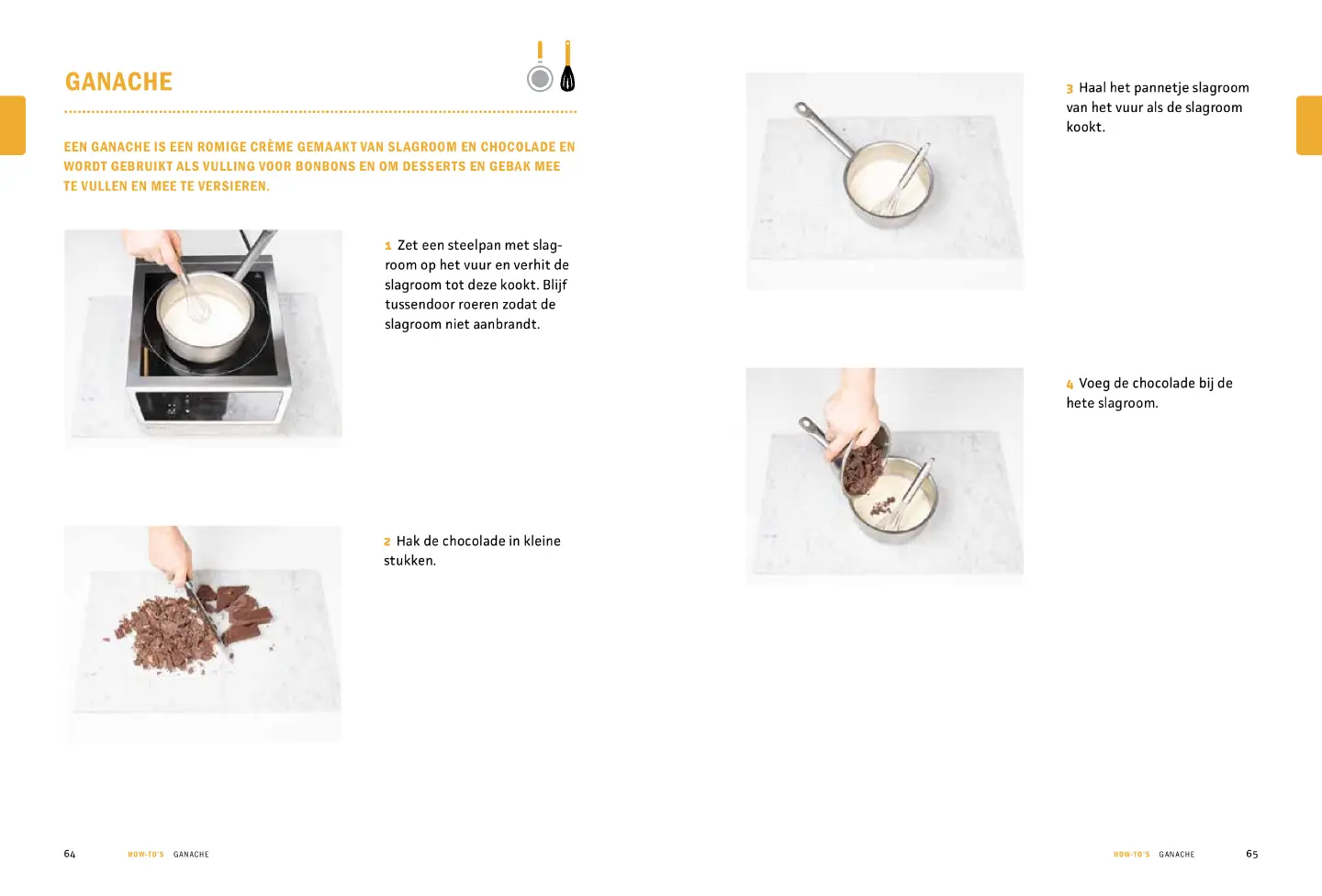 GANACHE

EEN GANACHE IS EEN ROMIGE CRÈME GEMAAKT VAN SLAGROOM EN CHOCOLADE EN WORDT GEBRUIKT ALS VULLING VOOR BONBONS EN OM DESSERTS EN GEBAK MEE TE VULLEN EN MEE TE VERSIEREN.

1 Zet een steelpan met slagroom op het vuur en verhit de slagroom tot deze kookt. Blijf tussendoor roeren zodat de slagroom niet aanbrandt.

2 Hak de chocolade in kleine stukken.

64 HOW-TO'S GANACHE

3 Haal het pannetje slagroom van het vuur als de slagroom kookt.

4 Voeg de chocolade bij de hete slagroom.

HOW-TO'S GANACHE 65