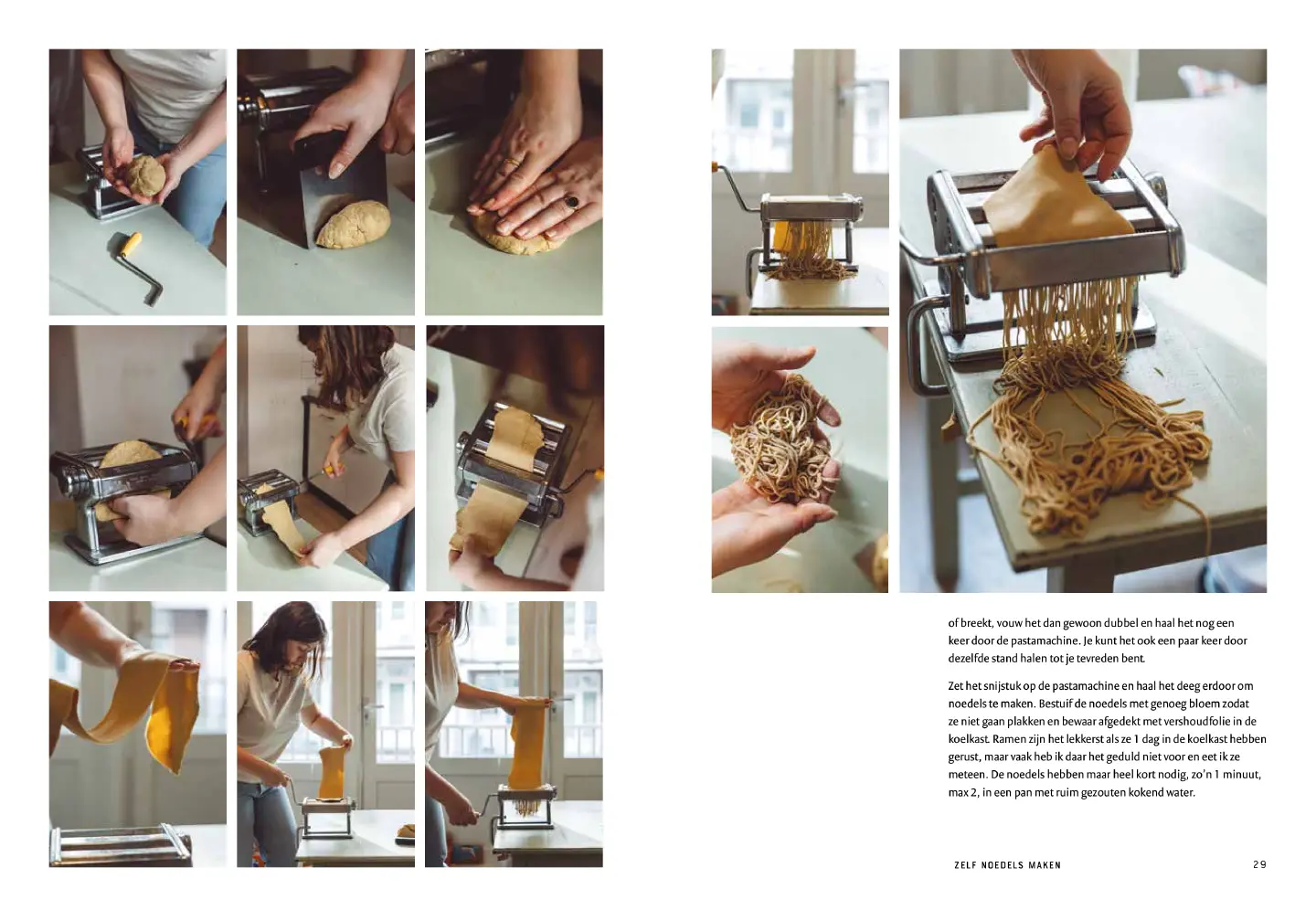 of breekt, vouw het dan gewoon dubbel en haal het nog een keer door de pastamachine. Je kunt het ook een paar keer door dezelfde stand halen tot je tevreden bent.

Zet het snijstuk op de pastamachine en haal het deeg erdoor om noedels te maken. Bestuif de noedels met genoeg bloem zodat ze niet gaan plakken en bewaar afgedekt met vershoudfolie in de koelkast. Ramen zijn het lekkerst als ze 1 dag in de koelkast hebben gerust, maar vaak heb ik daar het geduld niet voor en eet ik ze meteen. De noedels hebben maar heel kort nodig, zo'n 1 minuut, max 2, in een pan met ruim gezouten kokend water.

ZELF NOEDELS MAKEN 29