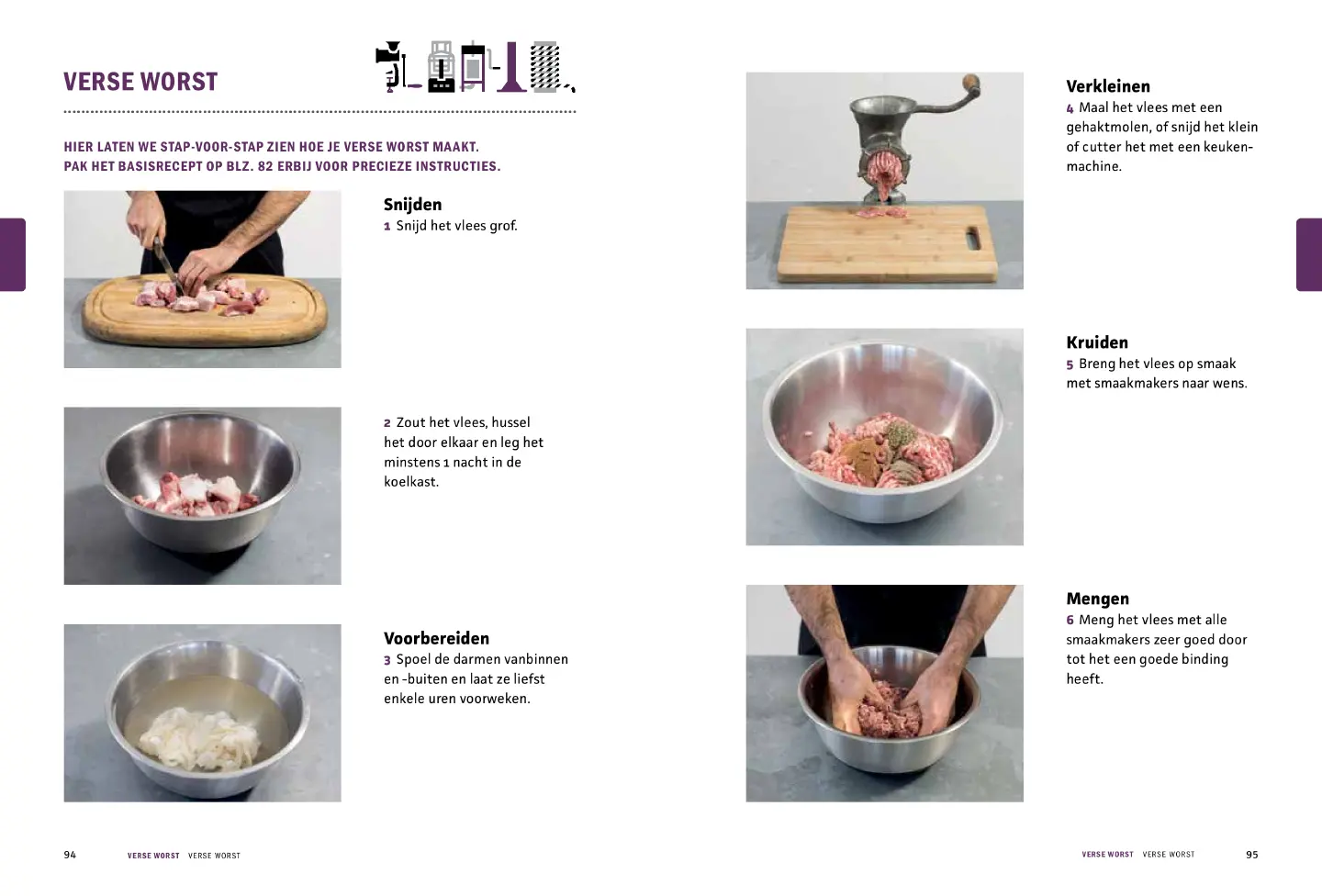 VERSE WORST

HIER LATEN WE STAP-VOOR-STAP ZIEN HOE JE VERSE WORST MAAKT. PAK HET BASISRECEPT OP BLZ. 82 ERBIJ VOOR PRECIEZE INSTRUCTIES.

Snijden
1 Snijd het vlees grof.

2 Zout het vlees, hussel het door elkaar en leg het minstens 1 nacht in de koelkast.

Voorbereiden
3 Spoel de darmen vanbinnen en -buiten en laat ze liefst enkele uren voorweken.

94 VERSE WORST VERSE WORST

Verkleinen
4 Maal het vlees met een gehaktmolen, of snijd het klein of cutter het met een keukenmachine.

Kruiden
5 Breng het vlees op smaak met smaakmakers naar wens.

Mengen
6 Meng het vlees met alle smaakmakers zeer goed door tot het een goede binding heeft.

VERSE WORST VERSE WORST 95