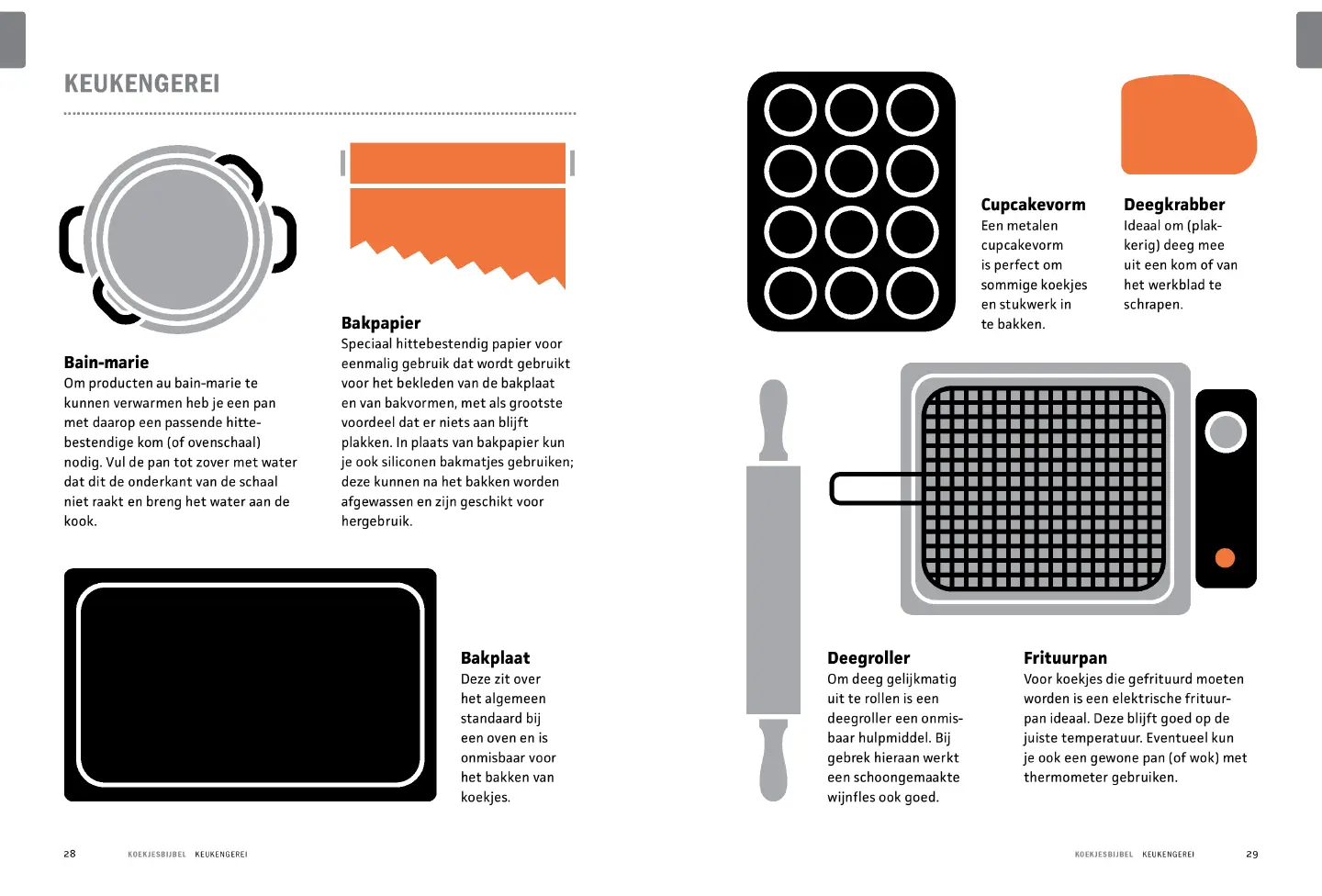 KEUKENGEREI

Bain-marie
Om producten au bain-marie te kunnen verwarmen heb je een pan met daarop een passende hittebestendige kom (of ovenschaal) nodig. Vul de pan tot zover met water dat dit de onderkant van de schaal niet raakt en breng het water aan de kook.

Bakpapier
Speciaal hittebestendig papier voor eenmalig gebruik dat wordt gebruikt voor het bekleden van de bakplaat en van bakvormen, met als grootste voordeel dat er niets aan blijft plakken. In plaats van bakpapier kun je ook siliconen bakmatjes gebruiken; deze kunnen na het bakken worden afgewassen en zijn geschikt voor hergebruik.

Bakplaat
Deze zit over het algemeen standaard bij een oven en is onmisbaar voor het bakken van koekjes.

28 KOEKJESBIJBEL KEUKENGEREI

Cupcakevorm
Een metalen cupcakevorm is perfect om sommige koekjes en stukwerk in te bakken.

Deegkrabber
Ideaal om (plakkerig) deeg mee uit een kom of van het werkblad te schrapen.

Deegroller
Om deeg gelijkmatig uit te rollen is een deegroller een onmisbaar hulpmiddel. Bij gebrek hieraan werkt een schoongemaakte wijnfles ook goed.

Frituurpan
Voor koekjes die gefrituurd moeten worden is een elektrische frituurpan ideaal. Deze blijft goed op de juiste temperatuur. Eventueel kun je ook een gewone pan (of wok) met thermometer gebruiken.

KOEKJESBIJBEL KEUKENGEREI 29