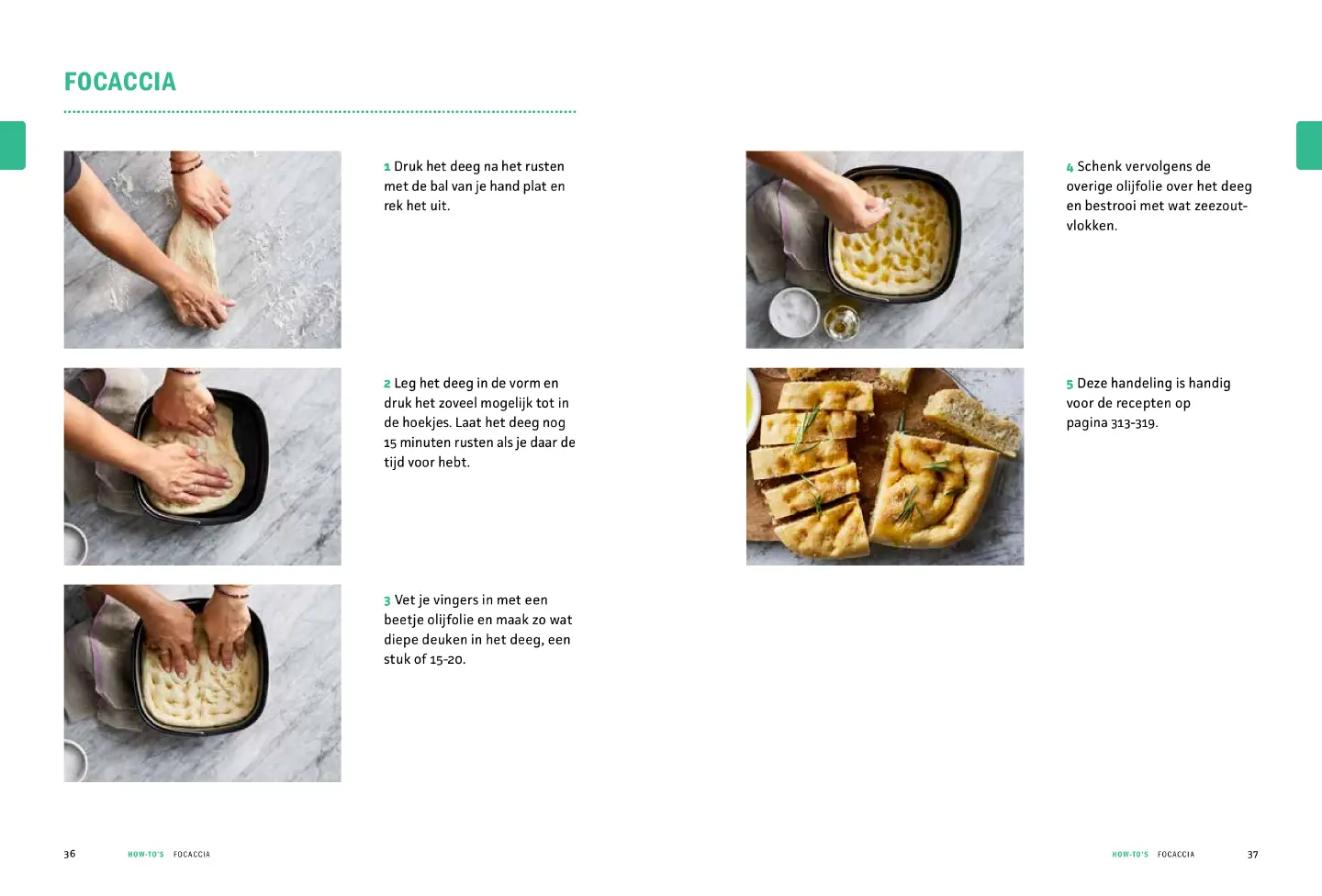 FOCACCIA

1 Druk het deeg na het rusten met de bal van je hand plat en rek het uit.

2 Leg het deeg in de vorm en druk het zoveel mogelijk tot in de hoekjes. Laat het deeg nog 15 minuten rusten als je daar de tijd voor hebt.

3 Vet je vingers in met een beetje olijfolie en maak zo wat diepe deuken in het deeg, een stuk of 15-20.

4 Schenk vervolgens de overige olijfolie over het deeg en bestrooi met wat zeezoutvlokken.

5 Deze handeling is handig voor de recepten op pagina 313-319.

36 HOW-TO'S FOCACCIA

HOW-TO'S FOCACCIA 37