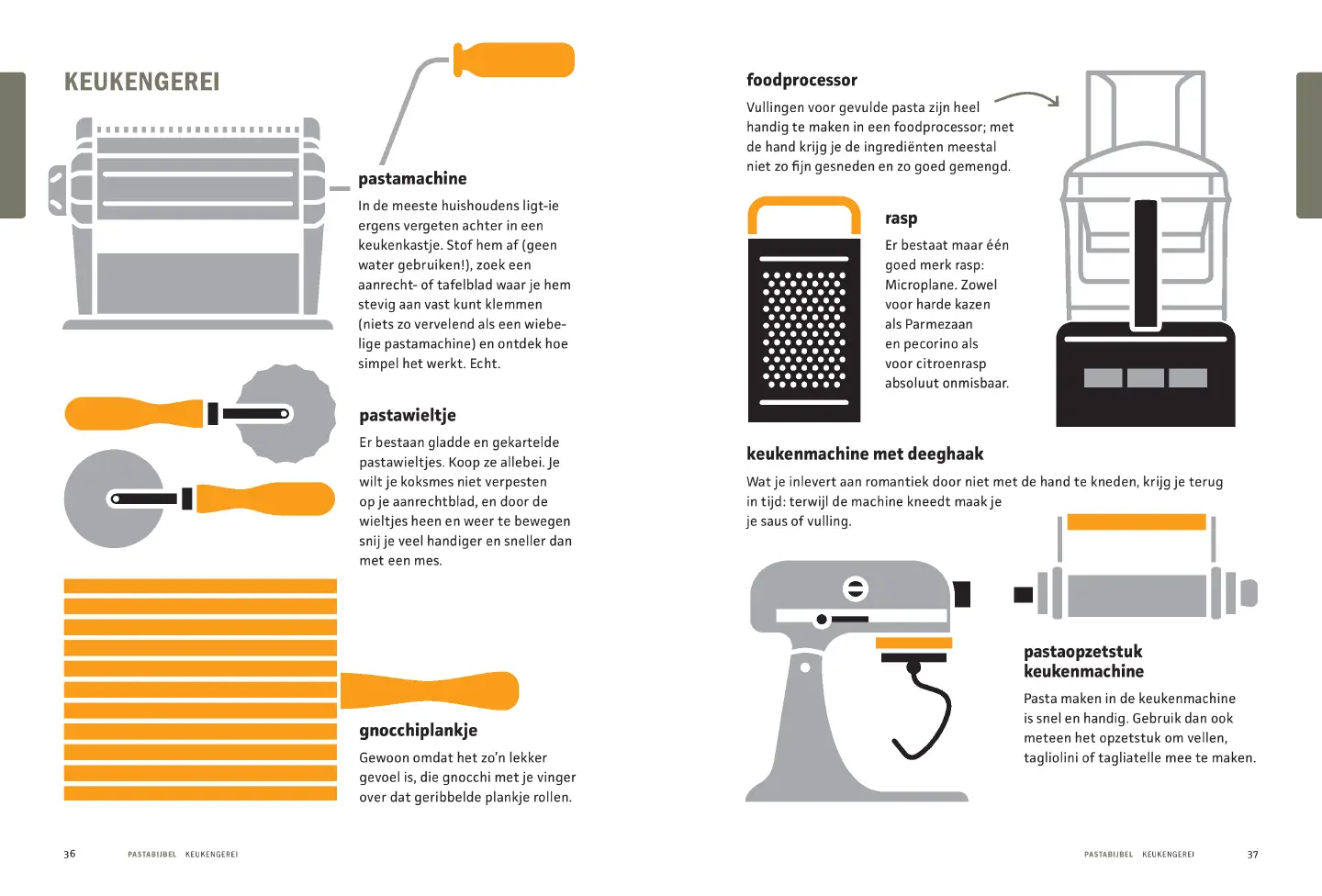 KEUKENGEREI

pastamachine

In de meeste huishoudens ligt-ie ergens vergeten achter in een keukenkastje. Stof hem af (geen water gebruiken!), zoek een aanrecht- of tafelblad waar je hem stevig aan vast kunt klemmen (niets zo vervelend als een wiebelige pastamachine) en ontdek hoe simpel het werkt. Echt.

pastawieltje

Er bestaan gladde en gekartelde pastawieltjes. Koop ze allebei. Je wilt je koksmes niet verpesten op je aanrechtblad, en door de wieltjes heen en weer te bewegen snij je veel handiger en sneller dan met een mes.

gnocchiplankje

Gewoon omdat het zo'n lekker gevoel is, die gnocchi met je vinger over dat geribbelde plankje rollen.

36 PASTABIJBEL KEUKENGEREI

foodprocessor

Vullingen voor gevulde pasta zijn heel handig te maken in een foodprocessor; met de hand krijg je de ingrediënten meestal niet zo fijn gesneden en zo goed gemengd.

rasp

Er bestaat maar één goed merk rasp: Microplane. Zowel voor harde kazen als Parmezaan en pecorino als voor citroenrasp absoluut onmisbaar.

keukenmachine met deeghaak

Wat je inlevert aan romantiek door niet met de hand te kneden, krijg je terug in tijd: terwijl de machine kneedt maak je je saus of vulling.

pastaopzetstuk keukenmachine

Pasta maken in de keukenmachine is snel en handig. Gebruik dan ook meteen het opzetstuk om vellen, tagliolini of tagliatelle mee te maken.

PASTABIJBEL KEUKENGEREI 37