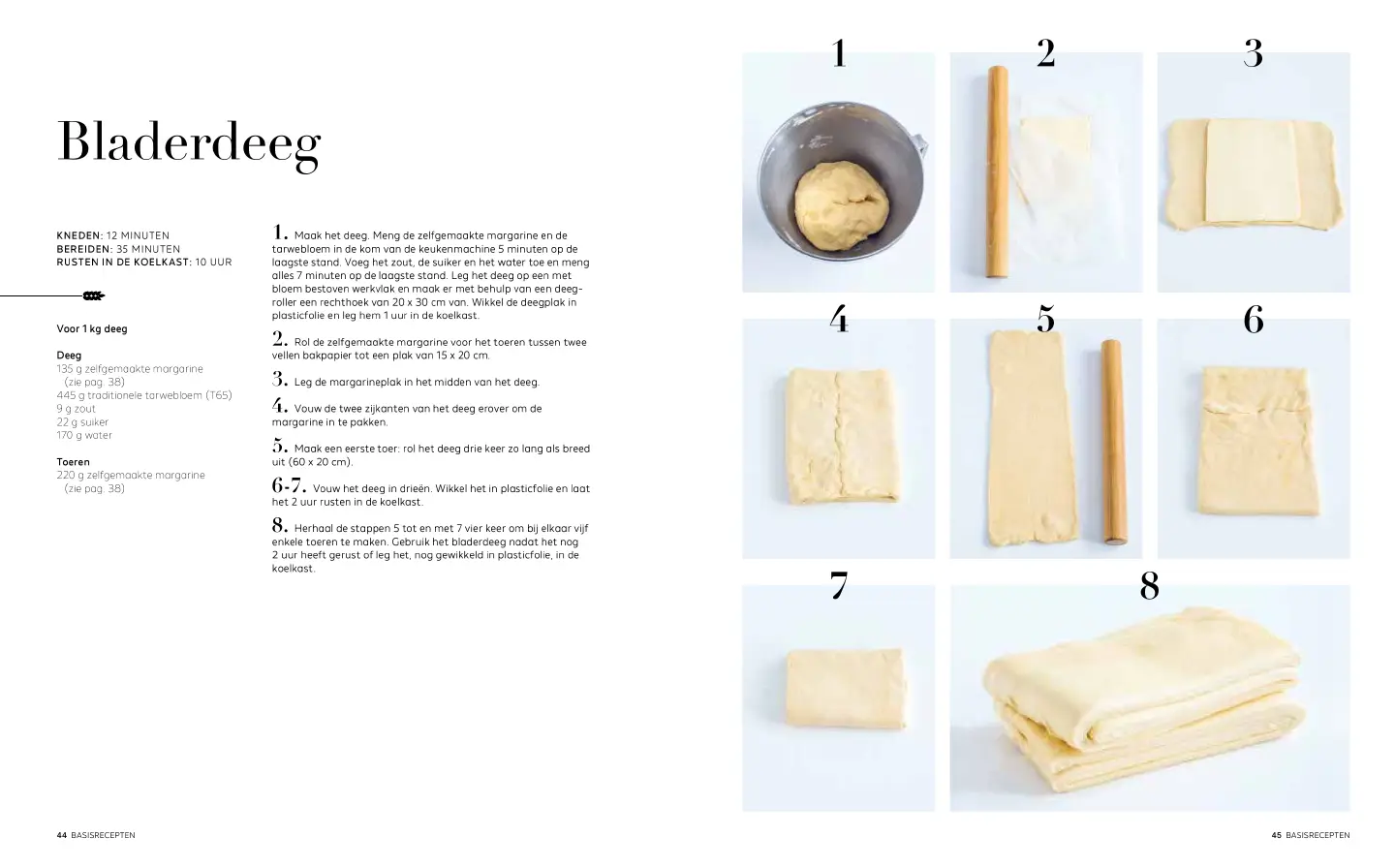 Bladerdeeg

KNEDEN: 12 MINUTEN
BEREIDEN: 35 MINUTEN
RUSTEN IN DE KOELKAST: 10 UUR

Voor 1 kg deeg

Deeg
135 g zelfgemaakte margarine (zie pag. 38)
445 g traditionele tarwebloem (T65)
9 g zout
22 g suiker
170 g water

Toeren
220 g zelfgemaakte margarine (zie pag. 38)

1. Maak het deeg. Meng de zelfgemaakte margarine en de tarwebloem in de kom van de keukenmachine 5 minuten op de laagste stand. Voeg het zout, de suiker en het water toe en meng alles 7 minuten op de laagste stand. Leg het deeg op een met bloem bestoven werkvlak en maak er met behulp van een deegroller een rechthoek van 20 x 30 cm van. Wikkel de deegplak in plasticfolie en leg hem 1 uur in de koelkast.

2. Rol de zelfgemaakte margarine voor het toeren tussen twee vellen bakpapier tot een plak van 15 x 20 cm.

3. Leg de margarineplak in het midden van het deeg.

4. Vouw de twee zijkanten van het deeg erover om de margarine in te pakken.

5. Maak een eerste toer: rol het deeg drie keer zo lang als breed uit (60 x 20 cm).

6-7. Vouw het deeg in drieën. Wikkel het in plasticfolie en laat het 2 uur rusten in de koelkast.

8. Herhaal de stappen 5 tot en met 7 vier keer om bij elkaar vijf enkele toeren te maken. Gebruik het bladerdeeg nadat het nog 2 uur heeft gerust of leg het, nog gewikkeld in plasticfolie, in de koelkast.

1 2 3 4 5 6 7 8

44 BASISRECEPTEN

45 BASISRECEPTEN